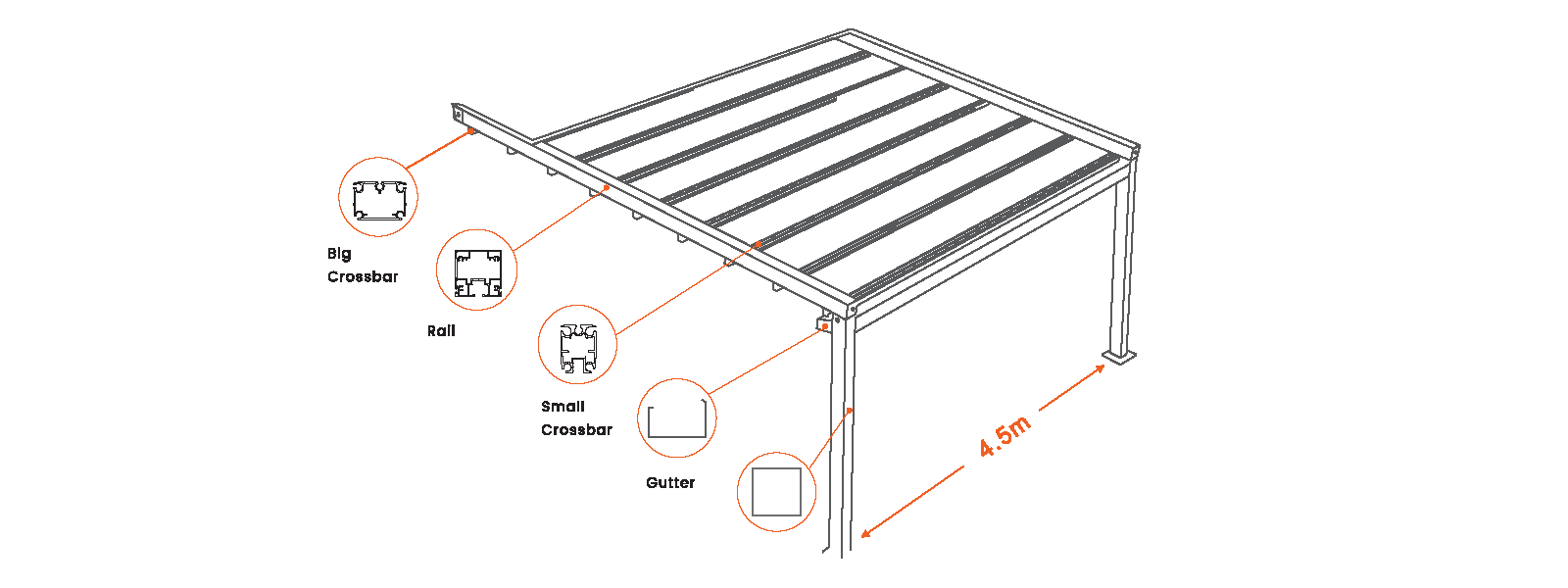 Big Crossbar

Rail

Small Crossbar

Gutter

4.5m